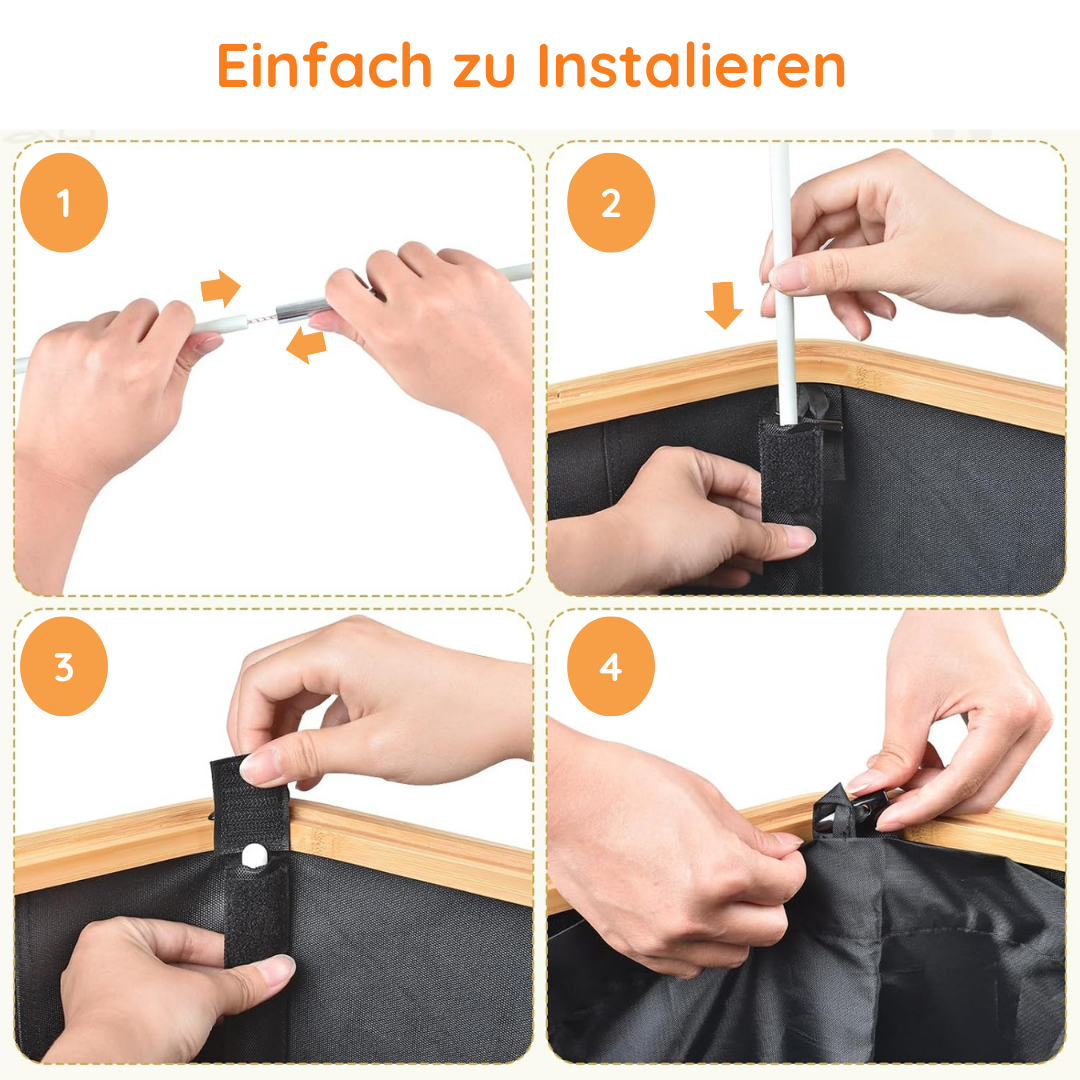 Einfach zu Instalieren

1

2

3

4